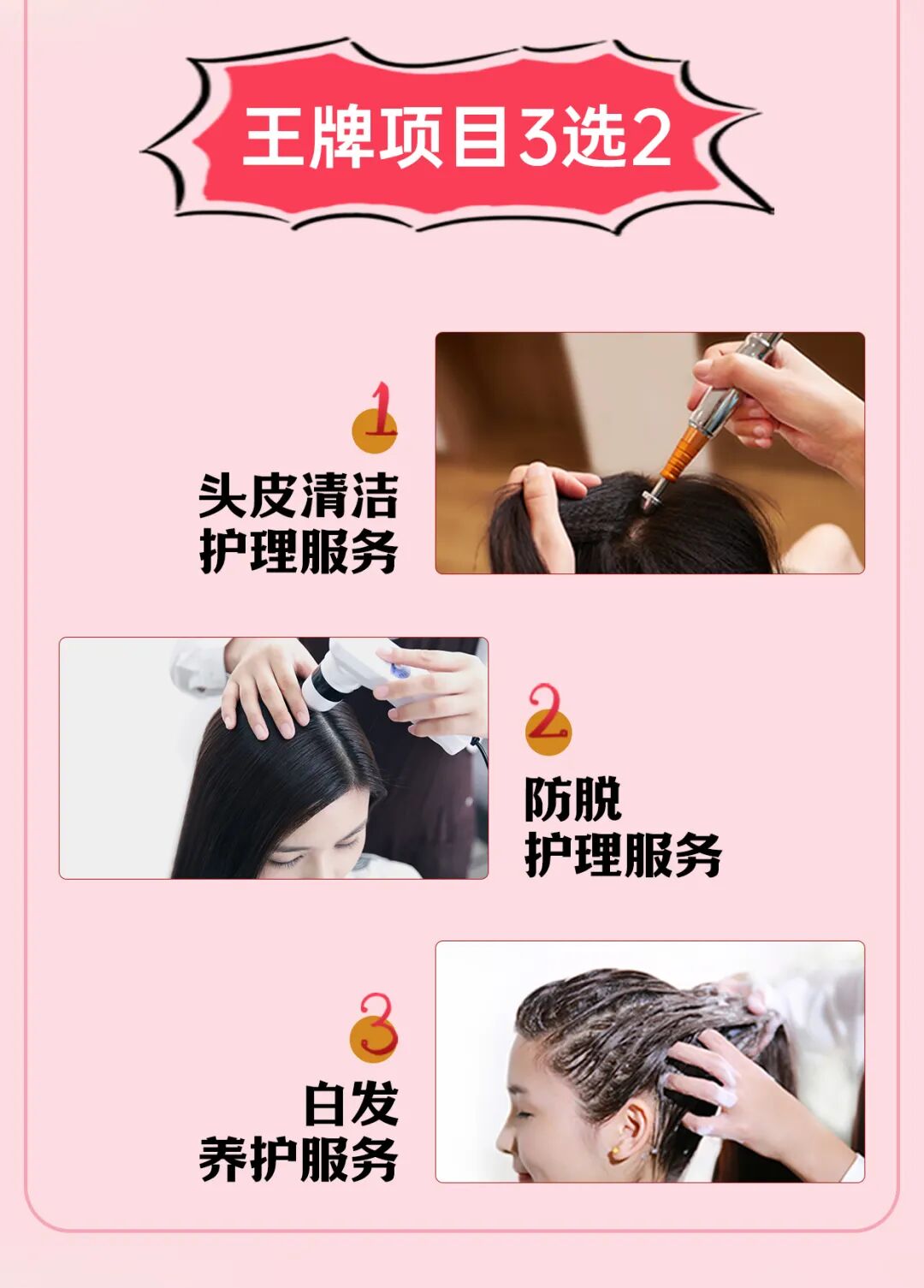 王牌项目3选2

1
头皮清洁
护理服务

2
防脱
护理服务

3
白发
养护服务