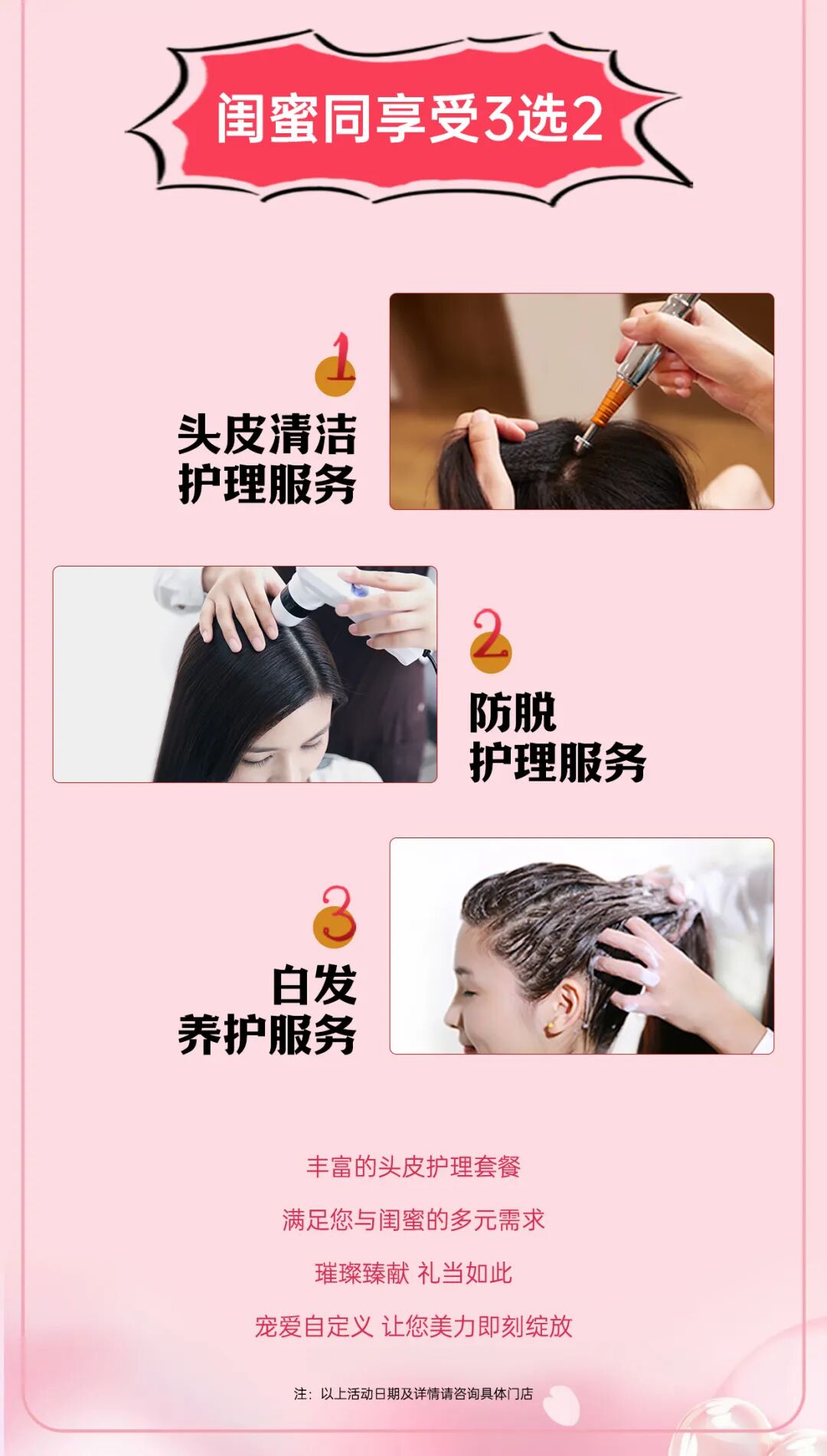 闺蜜同享受3选2

1
头皮清洁
护理服务

2
防脱
护理服务

3
白发
养护服务

丰富的头皮护理套餐

满足您与闺蜜的多元需求

璀璨臻献 礼当如此

宠爱自定义 让您美力即刻绽放

注：以上活动日期及详情请咨询具体门店